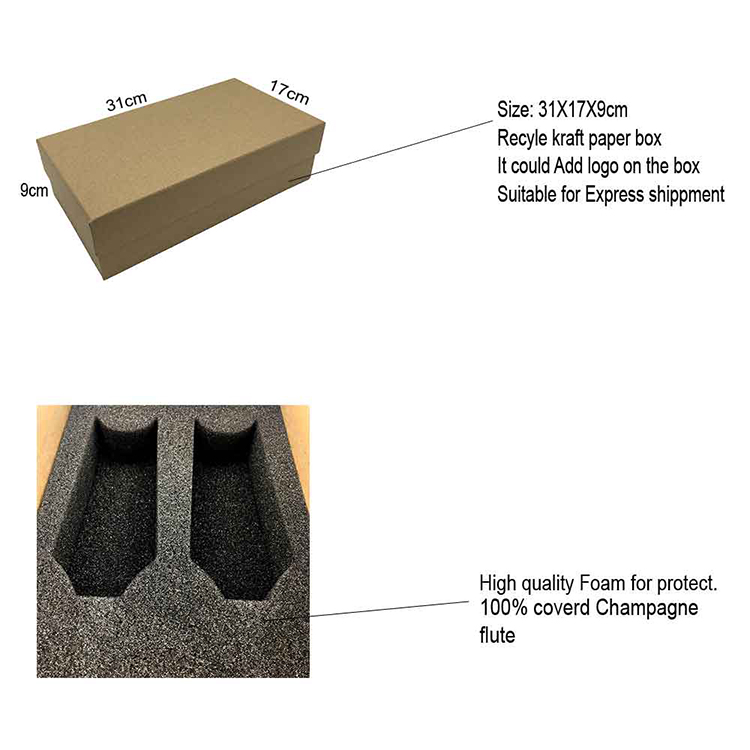 31cm
17cm
9cm

Size: 31X17X9cm
Recyle kraft paper box
It could Add logo on the box
Suitable for Express shippment

High quality Foam for protect.
100% coverd Champagne flute